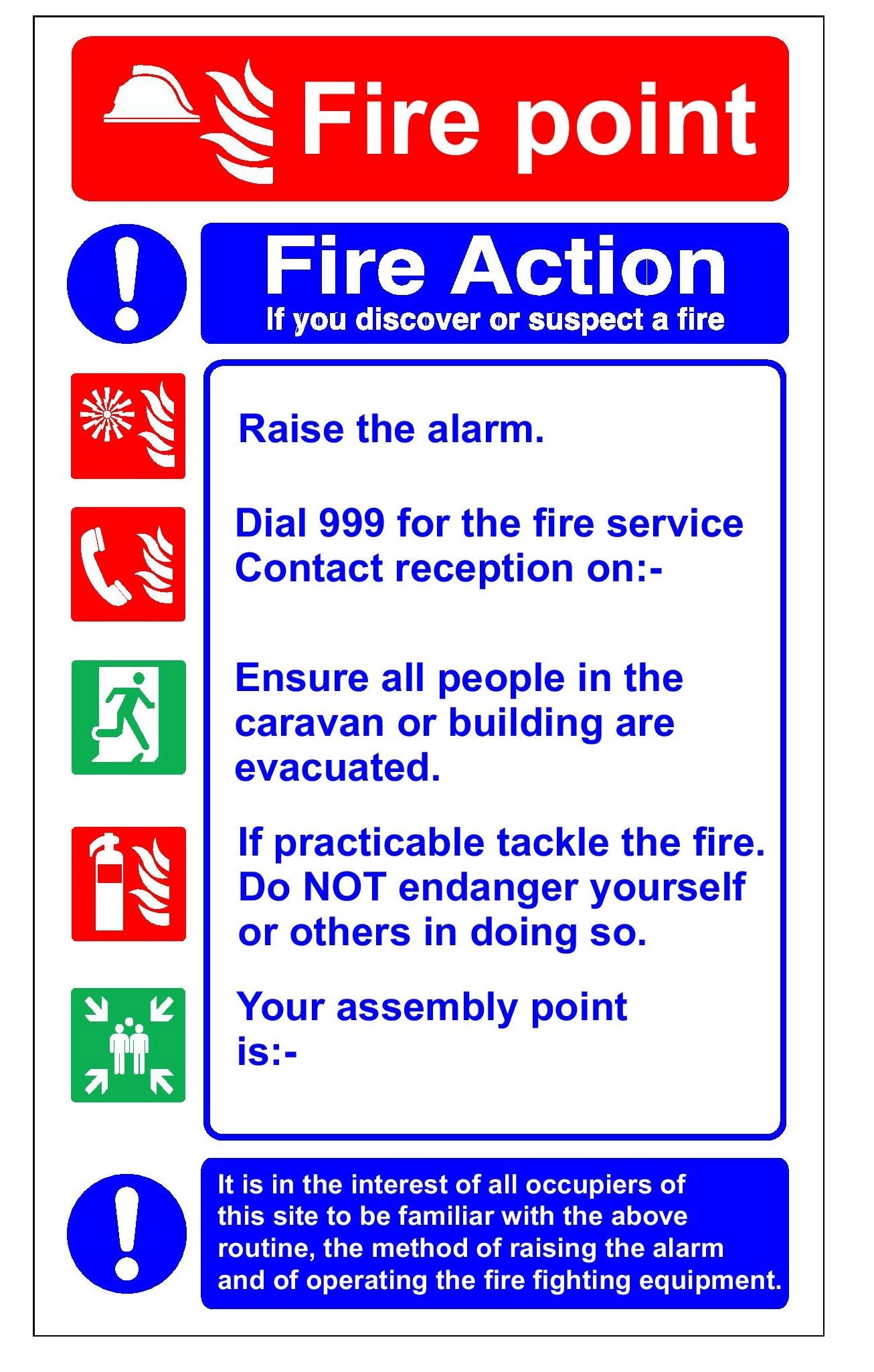 Fire point

Fire Action
If you discover or suspect a fire

Raise the alarm.

Dial 999 for the fire service
Contact reception on:-

Ensure all people in the caravan or building are evacuated.

If practicable tackle the fire. Do NOT endanger yourself or others in doing so.

Your assembly point is:-

It is in the interest of all occupiers of this site to be familiar with the above routine, the method of raising the alarm and of operating the fire fighting equipment.