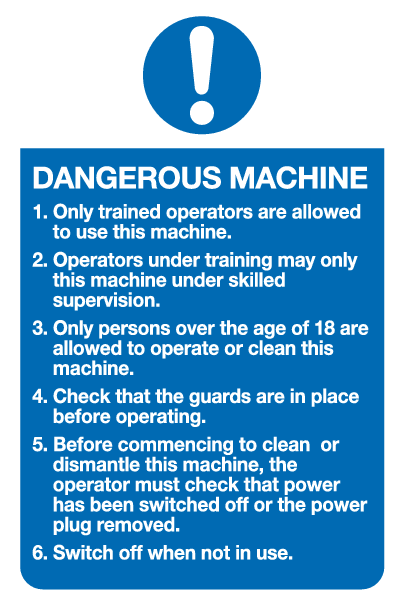 DANGEROUS MACHINE

1. Only trained operators are allowed to use this machine.

2. Operators under training may only this machine under skilled supervision.

3. Only persons over the age of 18 are allowed to operate or clean this machine.

4. Check that the guards are in place before operating.

5. Before commencing to clean or dismantle this machine, the operator must check that power has been switched off or the power plug removed.

6. Switch off when not in use.