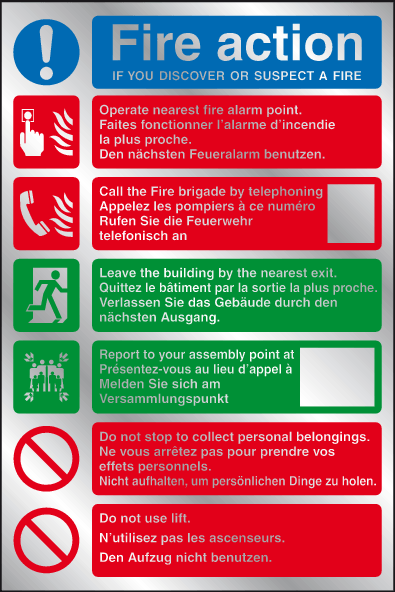 Fire action
IF YOU DISCOVER OR SUSPECT A FIRE

Operate nearest fire alarm point.
Faites fonctionner l'alarme d'incendie la plus proche.
Den nächsten Feueralarm benutzen.

Call the Fire brigade by telephoning
Appelez les pompiers à ce numéro
Rufen Sie die Feuerwehr telefonisch an

Leave the building by the nearest exit.
Quittez le bâtiment par la sortie la plus proche.
Verlassen Sie das Gebäude durch den nächsten Ausgang.

Report to your assembly point at
Présentez-vous au lieu d'appel à
Melden Sie sich am Versammlungspunkt

Do not stop to collect personal belongings.
Ne vous arrêtez pas pour prendre vos effets personnels.
Nicht aufhalten, um persönlichen Dinge zu holen.

Do not use lift.
N'utilisez pas les ascenseurs.
Den Aufzug nicht benutzen.